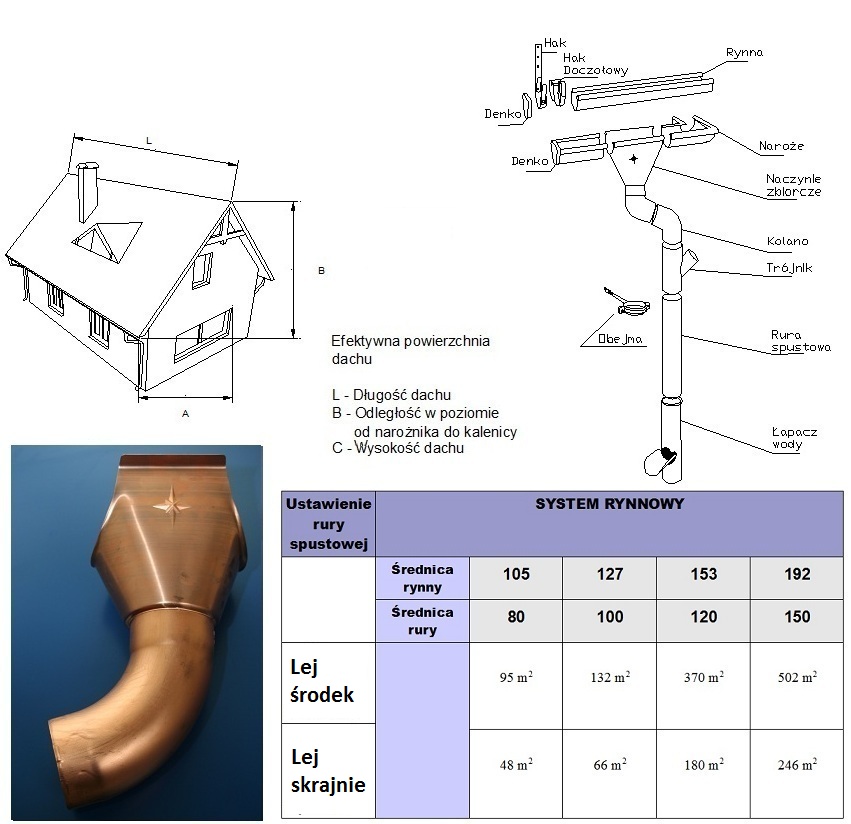 L

B

A

Efektywna powierzchnia dachu

L - Długość dachu
B - Odległość w poziomie od narożnika do kalenicy
C - Wysokość dachu

Hak

Hak Doczołowy

Rynna

Denko

Denko

Naroże

Naczynie zbiorcze

Kolano

Trójnik

Obejma

Rura spustowa

Łapacz wody

| Ustawienie rury spustowej | SYSTEM RYNNOWY | | | | |
|---|---|---|---|---|---|
| | Średnica rynny | 105 | 127 | 153 | 192 |
| | Średnica rury | 80 | 100 | 120 | 150 |
| Lej środek | | 95 $m^2$ | 132 $m^2$ | 370 $m^2$ | 502 $m^2$ |
| Lej skrajnie | | 48 $m^2$ | 66 $m^2$ | 180 $m^2$ | 246 $m^2$ |